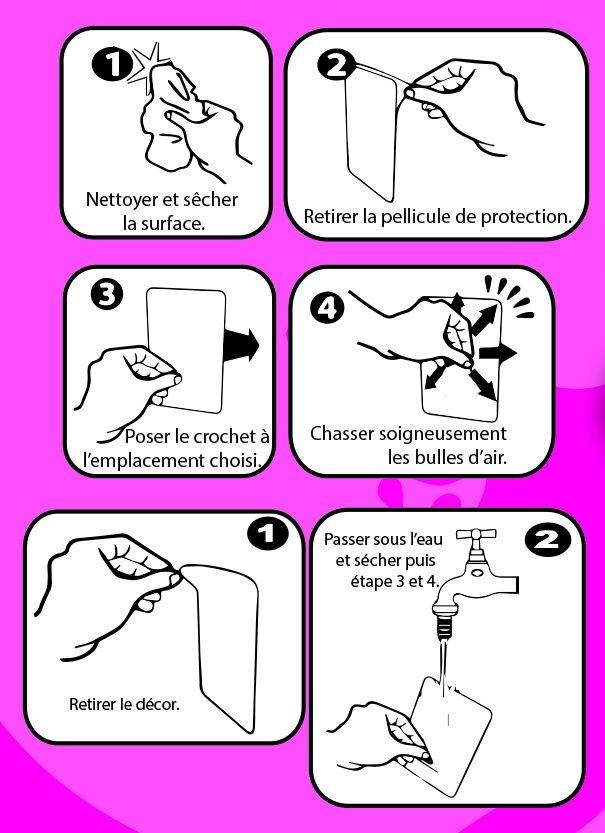 1

Nettoyer et sêcher la surface.

2

Retirer la pellicule de protection.

3

Poser le crochet à l'emplacement choisi.

4

Chasser soigneusement les bulles d'air.

1

Retirer le décor.

2

Passer sous l'eau et sécher puis étape 3 et 4.